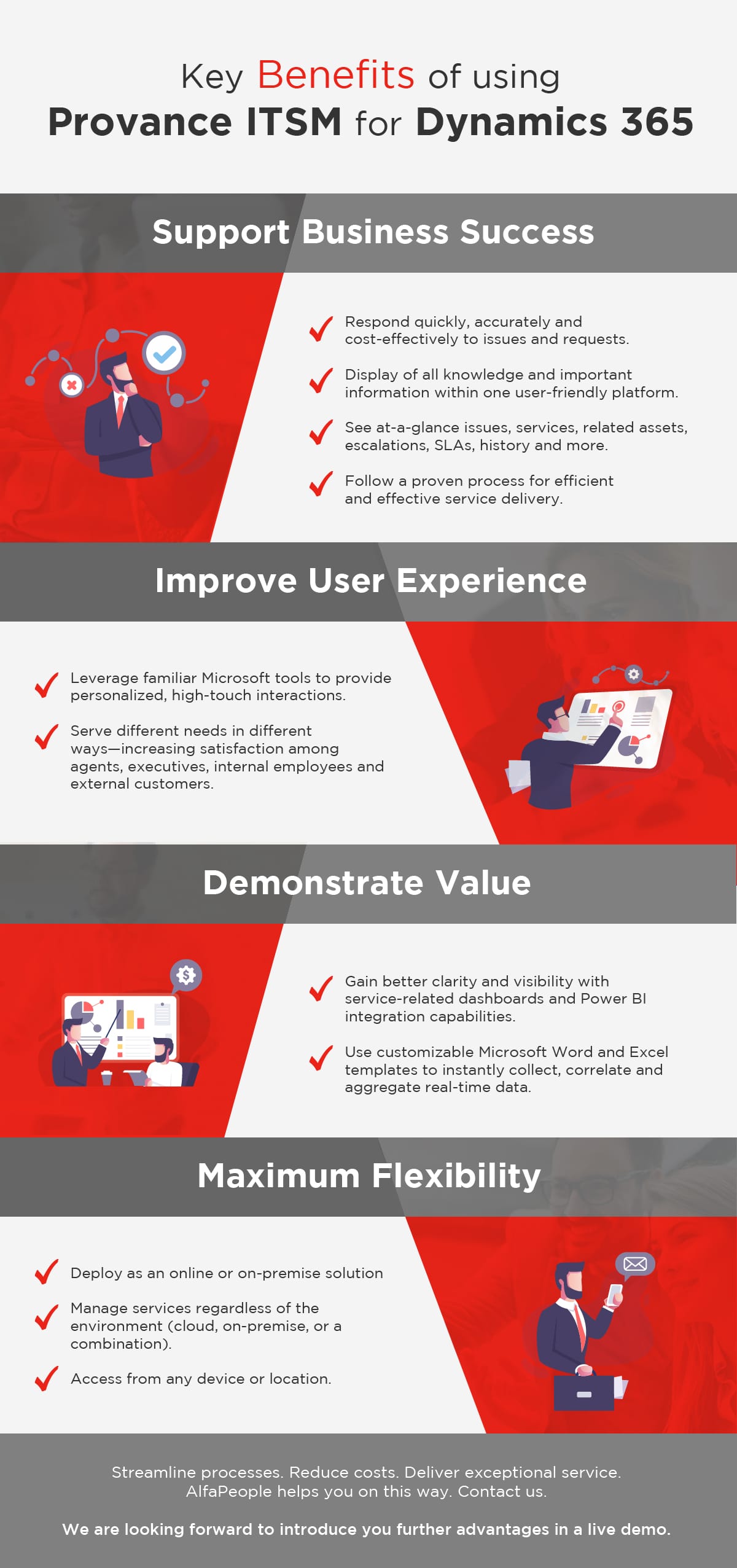 Key Benefits of using
Provance ITSM for Dynamics 365

Support Business Success

Respond quickly, accurately and cost-effectively to issues and requests.

Display of all knowledge and important information within one user-friendly platform.

See at-a-glance issues, services, related assets, escalations, SLAs, history and more.

Follow a proven process for efficient and effective service delivery.

Improve User Experience

Leverage familiar Microsoft tools to provide personalized, high-touch interactions.

Serve different needs in different ways—increasing satisfaction among agents, executives, internal employees and external customers.

Demonstrate Value

Gain better clarity and visibility with service-related dashboards and Power BI integration capabilities.

Use customizable Microsoft Word and Excel templates to instantly collect, correlate and aggregate real-time data.

Maximum Flexibility

Deploy as an online or on-premise solution

Manage services regardless of the environment (cloud, on-premise, or a combination).

Access from any device or location.

Streamline processes. Reduce costs. Deliver exceptional service. AlfaPeople helps you on this way. Contact us.

We are looking forward to introduce you further advantages in a live demo.