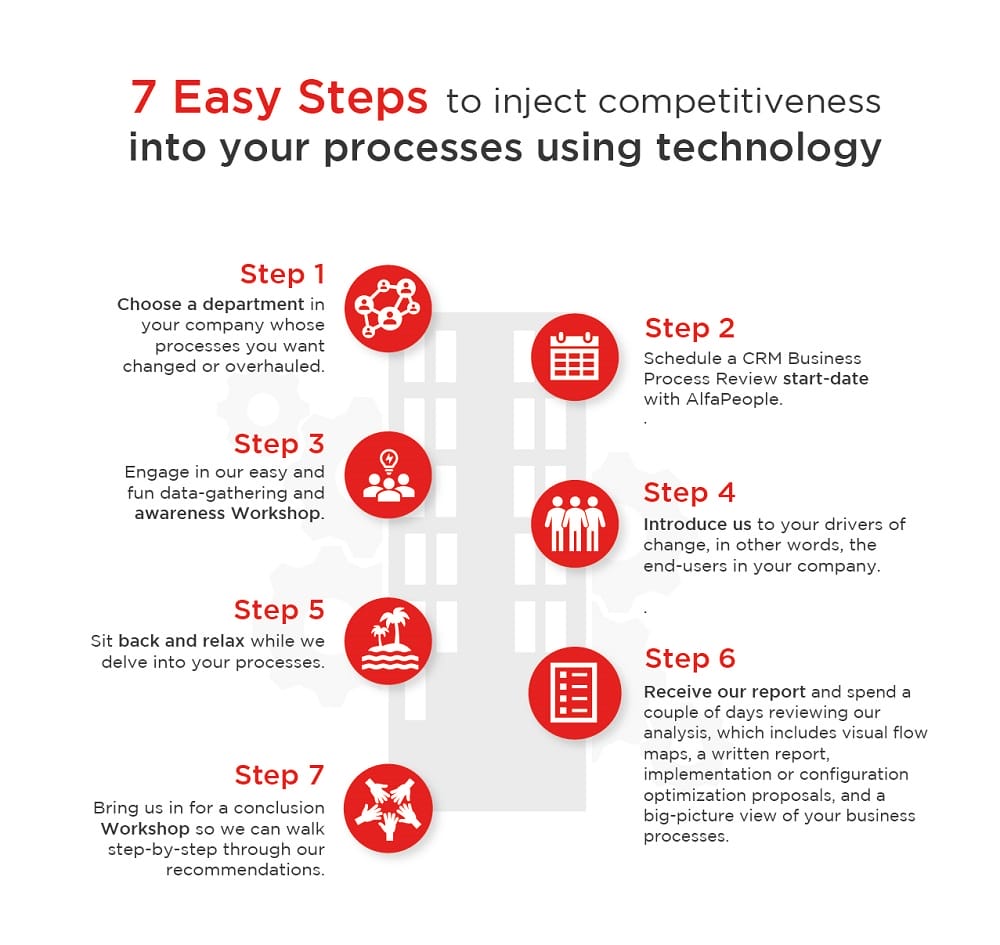 7 Easy Steps to inject competitiveness into your processes using technology

Step 1
Choose a department in your company whose processes you want changed or overhauled.

Step 2
Schedule a CRM Business Process Review start-date with AlfaPeople.
.

Step 3
Engage in our easy and fun data-gathering and awareness Workshop.

Step 4
Introduce us to your drivers of change, in other words, the end-users in your company.
.

Step 5
Sit back and relax while we delve into your processes.

Step 6
Receive our report and spend a couple of days reviewing our analysis, which includes visual flow maps, a written report, implementation or configuration optimization proposals, and a big-picture view of your business processes.

Step 7
Bring us in for a conclusion Workshop so we can walk step-by-step through our recommendations.