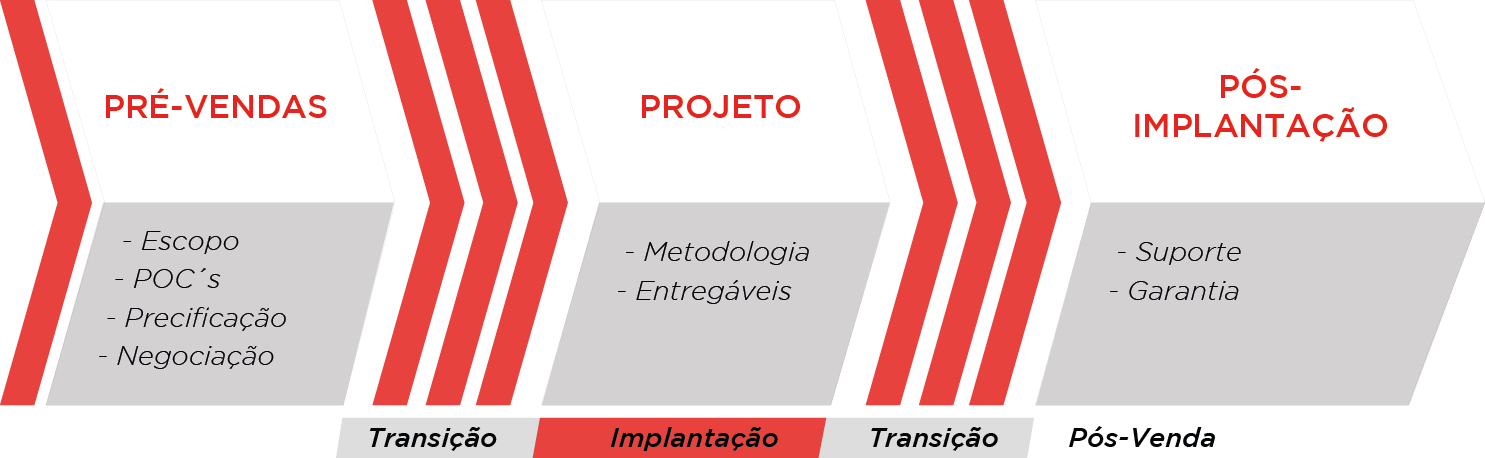 PRÉ-VENDAS

- Escopo
- POC´s
- Precificação
- Negociação

PROJETO

- Metodologia
- Entregáveis

PÓS-IMPLANTAÇÃO

- Suporte
- Garantia

Transição

Implantação

Transição

Pós-Venda