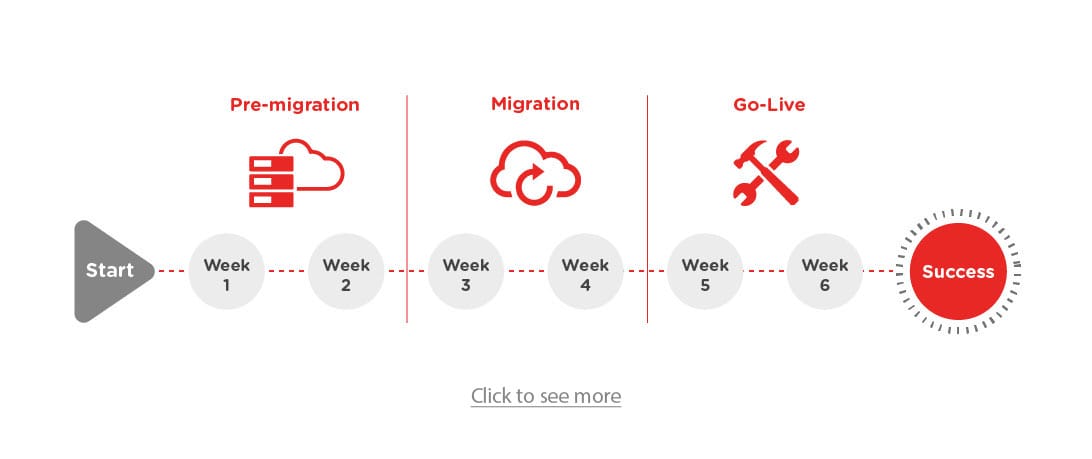 Pre-migration

Migration

Go-Live

Start

Week 1

Week 2

Week 3

Week 4

Week 5

Week 6

Success

Click to see more